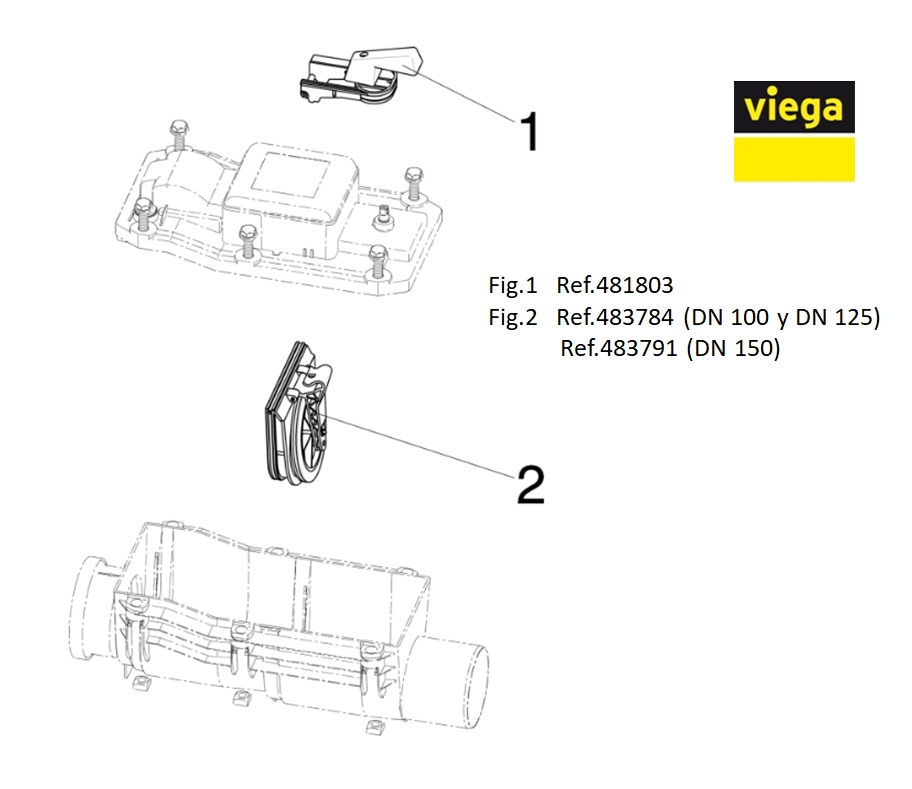 1

viega

Fig.1 Ref.481803
Fig.2 Ref.483784 (DN 100 y DN 125)
Ref.483791 (DN 150)

2